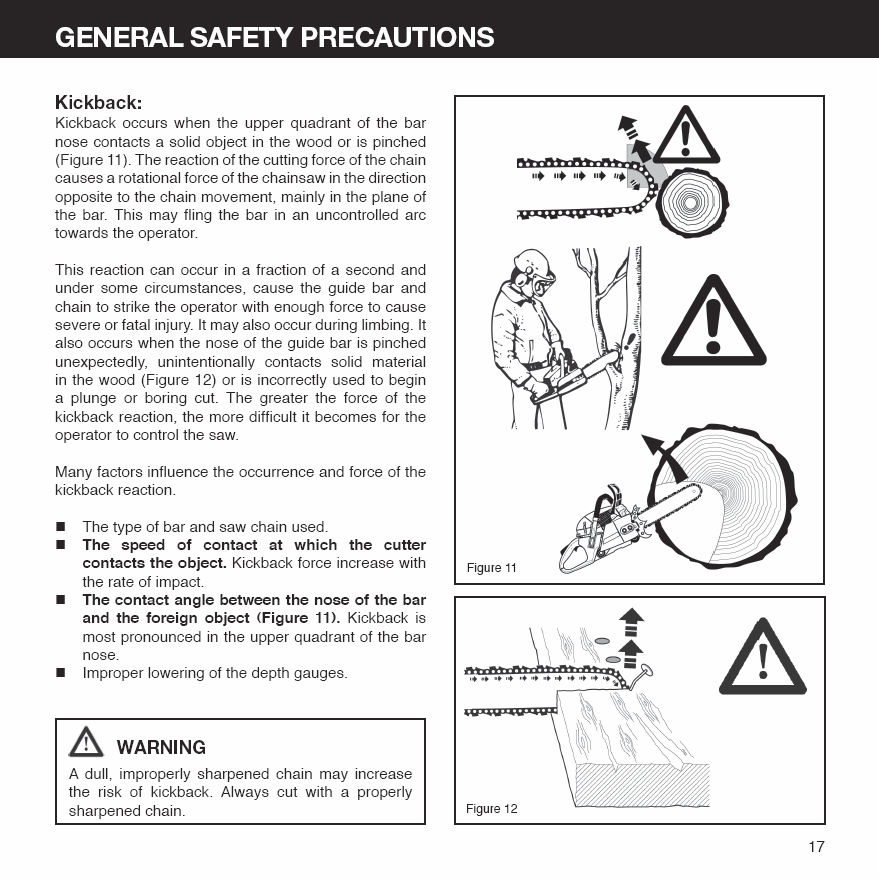 GENERAL SAFETY PRECAUTIONS

Kickback:
Kickback occurs when the upper quadrant of the bar nose contacts a solid object in the wood or is pinched (Figure 11). The reaction of the cutting force of the chain causes a rotational force of the chainsaw in the direction opposite to the chain movement, mainly in the plane of the bar. This may fling the bar in an uncontrolled arc towards the operator.

This reaction can occur in a fraction of a second and under some circumstances, cause the guide bar and chain to strike the operator with enough force to cause severe or fatal injury. It may also occur during limbing. It also occurs when the nose of the guide bar is pinched unexpectedly, unintentionally contacts solid material in the wood (Figure 12) or is incorrectly used to begin a plunge or boring cut. The greater the force of the kickback reaction, the more difficult it becomes for the operator to control the saw.

Many factors influence the occurrence and force of the kickback reaction.

■ The type of bar and saw chain used.
■ The speed of contact at which the cutter contacts the object. Kickback force increase with the rate of impact.
■ The contact angle between the nose of the bar and the foreign object (Figure 11). Kickback is most pronounced in the upper quadrant of the bar nose.
■ Improper lowering of the depth gauges.

WARNING
A dull, improperly sharpened chain may increase the risk of kickback. Always cut with a properly sharpened chain.

Figure 11

Figure 12

17